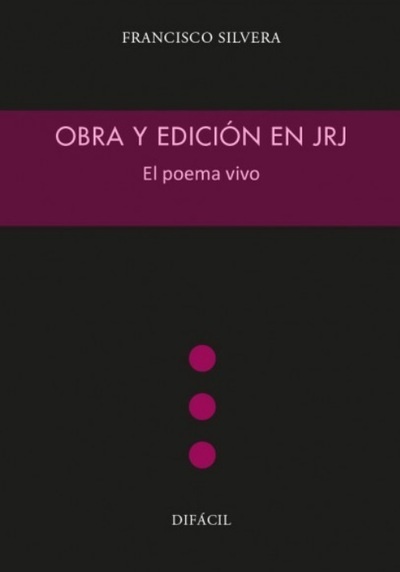 FRANCISCO SILVERA

OBRA Y EDICIÓN EN JRJ

El poema vivo

DIFÁCIL